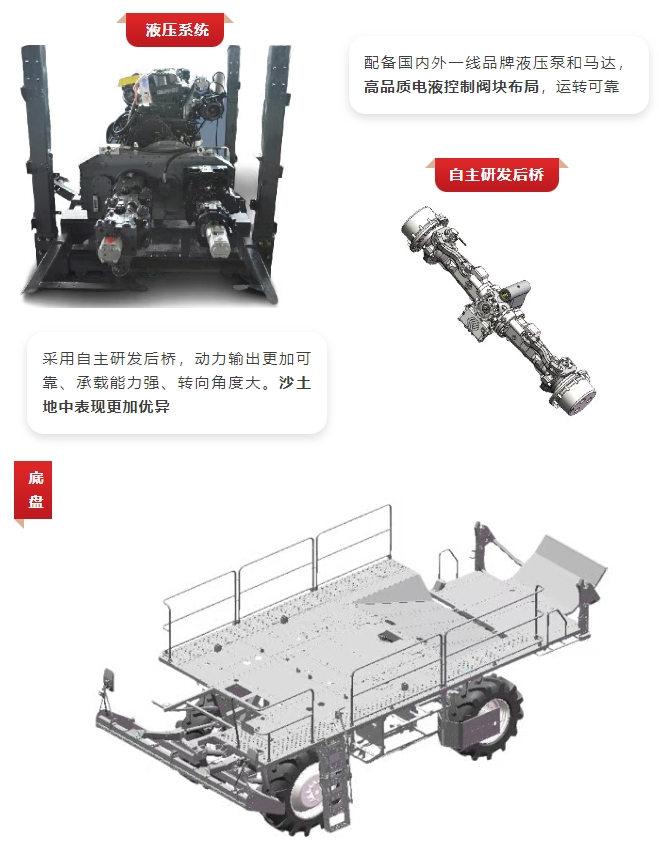 液压系统

配备国内外一线品牌液压泵和马达，高品质电液控制阀块布局，运转可靠

自主研发后桥

采用自主研发后桥，动力输出更加可靠、承载能力强、转向角度大。沙土地中表现更加优异

底盘